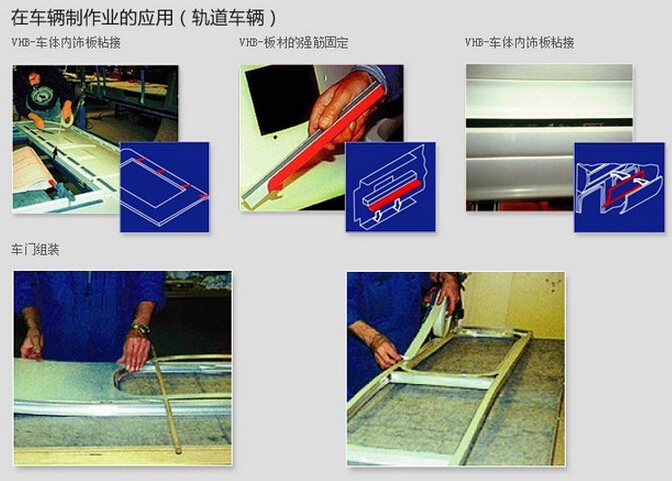 在车辆制作业的应用（轨道车辆）

VHB-车体内饰板粘接

VHB-板材的强筋固定

VHB-车体内饰板粘接

车门组装