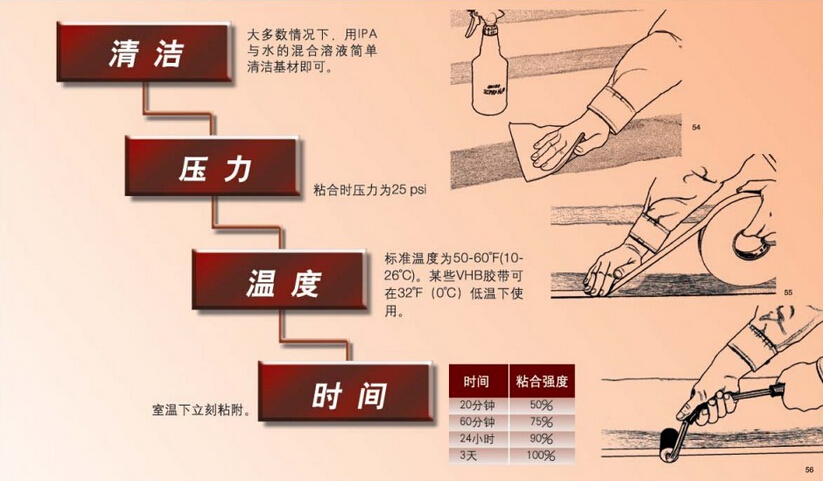 清洁

大多数情况下，用IPA与水的混合溶液简单清洁基材即可。

压力

粘合时压力为25 psi

温度

标准温度为50-60°F(10-26°C)。某些VHB胶带可在32°F（0°C）低温下使用。

时间

室温下立刻粘附。

| 时间 | 粘合强度 |
|---|---|
| 20分钟 | 50% |
| 60分钟 | 75% |
| 24小时 | 90% |
| 3天 | 100% |

54

55

56