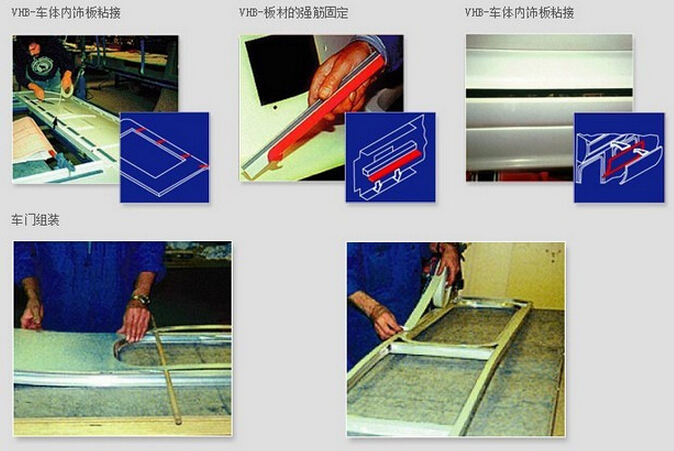 VHB-车体内饰板粘接

VHB-板材的强筋固定

VHB-车体内饰板粘接

车门组装